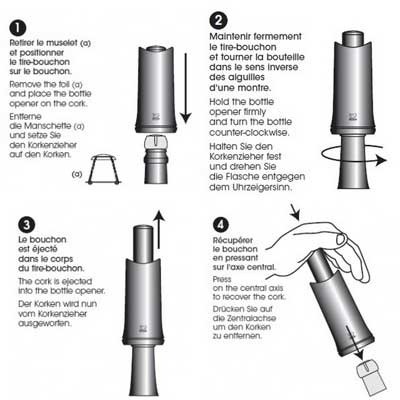 1

Retirer le muselet (a) et positionner le tire-bouchon sur le bouchon.

Remove the foil (a) and place the bottle opener on the cork.

Entferne die Manschette (a) und setze Sie den Korkenzieher auf den Korken.

(a)

2

Maintenir fermement le tire-bouchon et tourner la bouteille dans le sens inverse des aiguilles d'une montre.

Hold the bottle opener firmly and turn the bottle counter-clockwise.

Halten Sie den Korkenzieher fest und drehen Sie die Flasche entgegen dem Uhrzeigersinn.

3

Le bouchon est éjecté dans le corps du tire-bouchon.

The cork is ejected into the bottle opener.

Der Korken wird nun vom Korkenzieher ausgeworfen.

4

Récupérer le bouchon en pressant sur l'axe central.

Press on the central axis to recover the cork.

Drücken Sie auf die Zentralachse um den Korken zu entfernen.